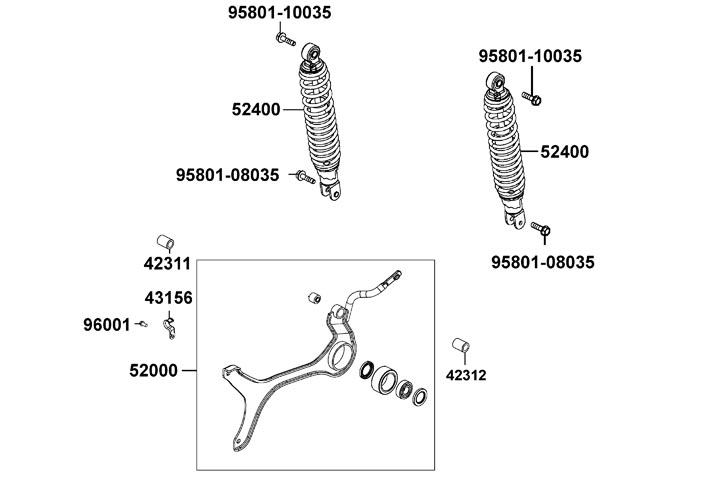 95801-10035

52400

95801-08035

95801-10035

52400

95801-08035

42311

43156

96001

52000

42312